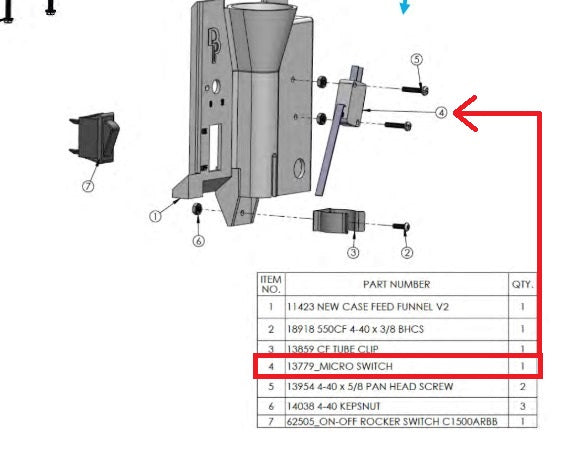 DP

5

4

7

1

6

3

2

| ITEM NO. | PART NUMBER | QTY. |
|---|---|---|
| 1 | 11423 NEW CASE FEED FUNNEL V2 | 1 |
| 2 | 18918 550CF 4-40 x 3/8 BHCS | 1 |
| 3 | 13859 CF TUBE CLIP | 1 |
| 4 | 13779_MICRO SWITCH | 1 |
| 5 | 13954 4-40 x 5/8 PAN HEAD SCREW | 2 |
| 6 | 14038 4-40 KEPSNUT | 3 |
| 7 | 62505_ON-OFF ROCKER SWITCH C1500ARBB | 1 |